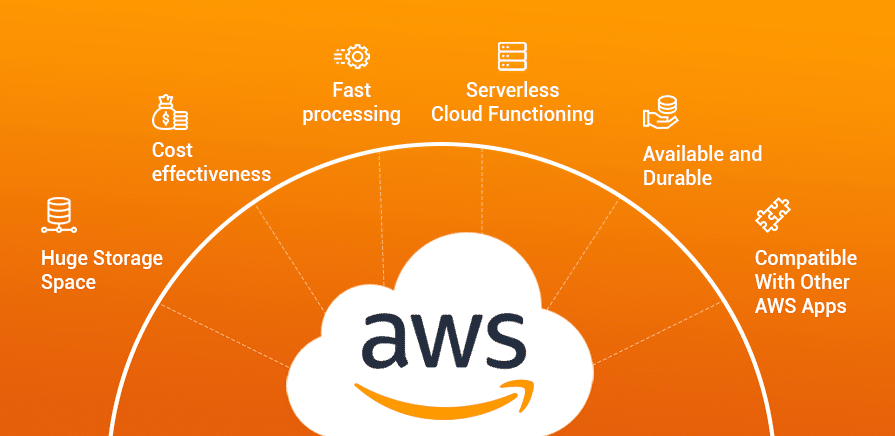 Huge Storage Space

Cost effectiveness

Fast processing

Serverless Cloud Functioning

Available and Durable

Compatible With Other AWS Apps

aws