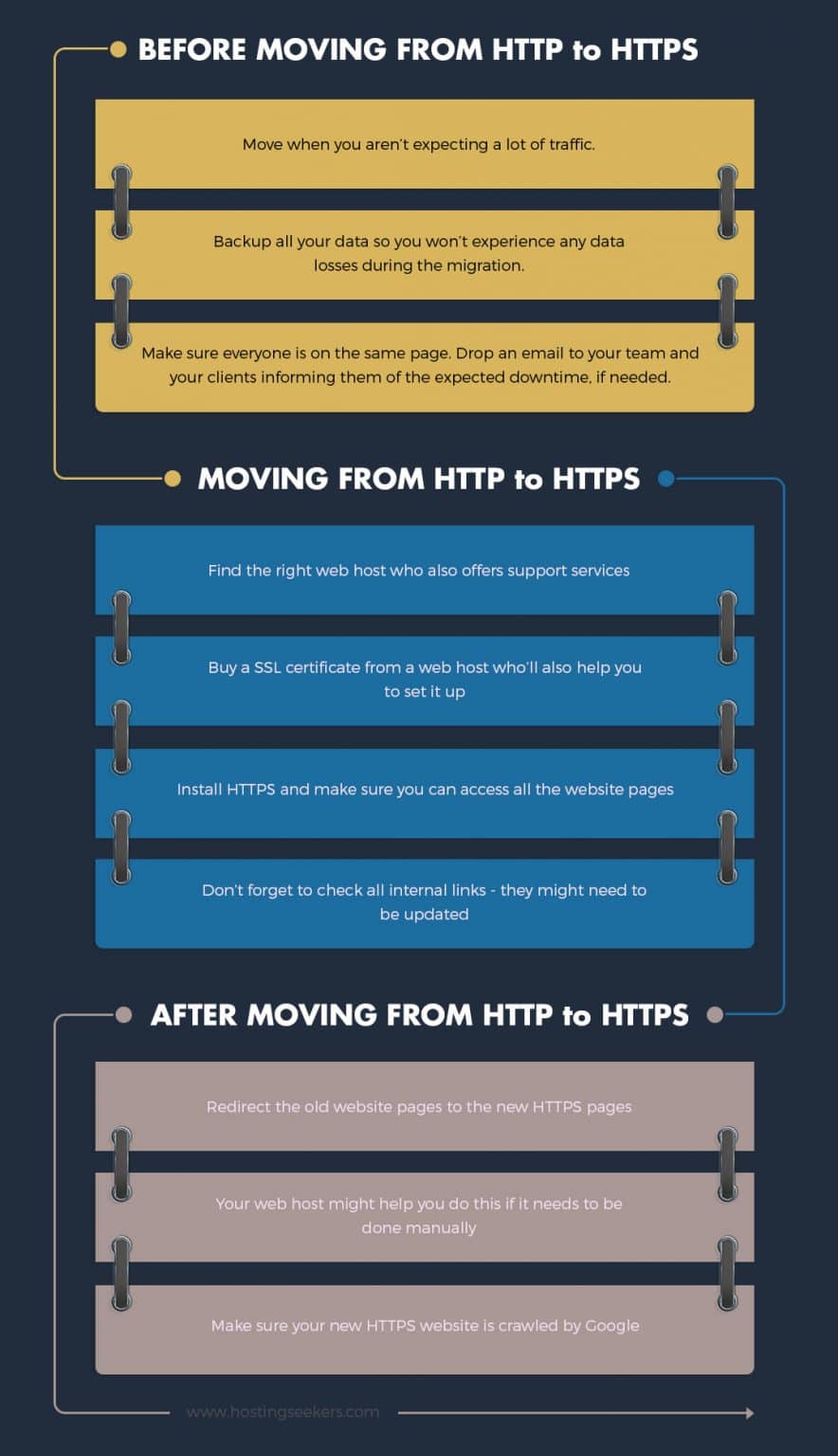 BEFORE MOVING FROM HTTP to HTTPS

Move when you aren't expecting a lot of traffic.

Backup all your data so you won't experience any data losses during the migration.

Make sure everyone is on the same page. Drop an email to your team and your clients informing them of the expected downtime, if needed.

MOVING FROM HTTP to HTTPS

Find the right web host who also offers support services

Buy a SSL certificate from a web host who'll also help you to set it up

Install HTTPS and make sure you can access all the website pages

Don't forget to check all internal links - they might need to be updated

AFTER MOVING FROM HTTP to HTTPS

Redirect the old website pages to the new HTTPS pages

Your web host might help you do this if it needs to be done manually

Make sure your new HTTPS website is crawled by Google

www.hostingseekers.com