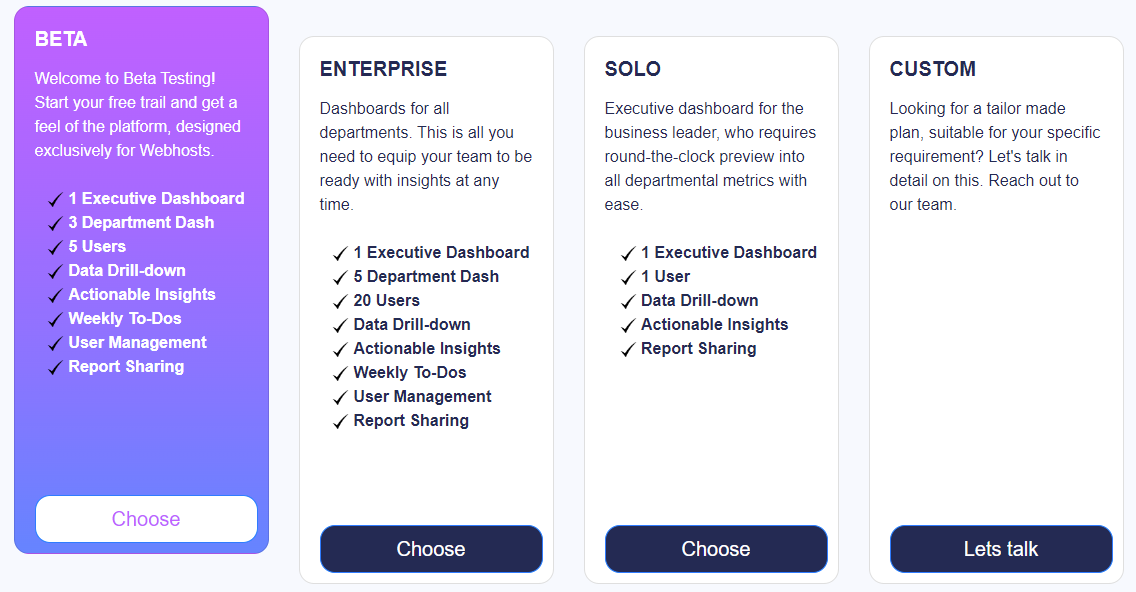 BETA

Welcome to Beta Testing! Start your free trail and get a feel of the platform, designed exclusively for Webhosts.

✓ 1 Executive Dashboard
✓ 3 Department Dash
✓ 5 Users
✓ Data Drill-down
✓ Actionable Insights
✓ Weekly To-Dos
✓ User Management
✓ Report Sharing

Choose

ENTERPRISE

Dashboards for all departments. This is all you need to equip your team to be ready with insights at any time.

✓ 1 Executive Dashboard
✓ 5 Department Dash
✓ 20 Users
✓ Data Drill-down
✓ Actionable Insights
✓ Weekly To-Dos
✓ User Management
✓ Report Sharing

Choose

SOLO

Executive dashboard for the business leader, who requires round-the-clock preview into all departmental metrics with ease.

✓ 1 Executive Dashboard
✓ 1 User
✓ Data Drill-down
✓ Actionable Insights
✓ Report Sharing

Choose

CUSTOM

Looking for a tailor made plan, suitable for your specific requirement? Let's talk in detail on this. Reach out to our team.

Lets talk